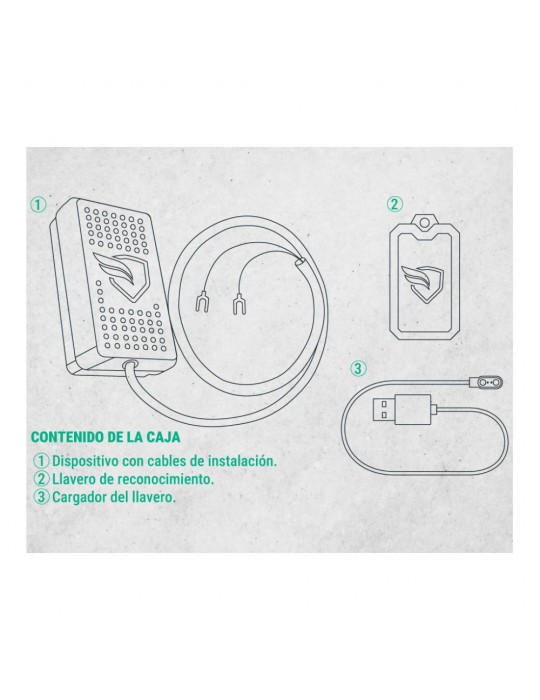 ①

②

③

CONTENIDO DE LA CAJA

① Dispositivo con cables de instalación.
② Llavero de reconocimiento.
③ Cargador del llavero.