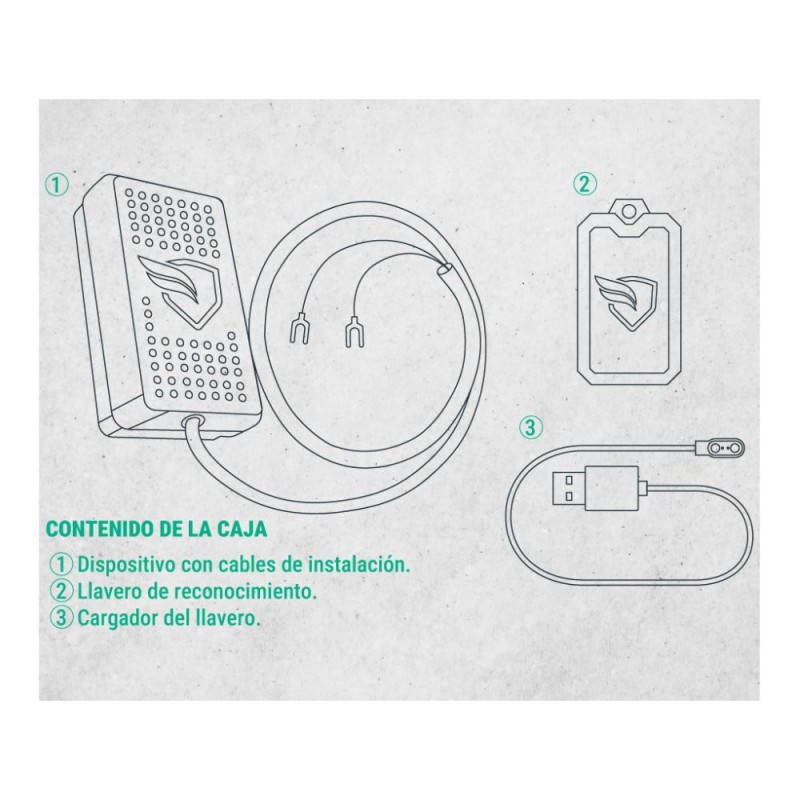 ①

②

③

CONTENIDO DE LA CAJA

① Dispositivo con cables de instalación.
② Llavero de reconocimiento.
③ Cargador del llavero.